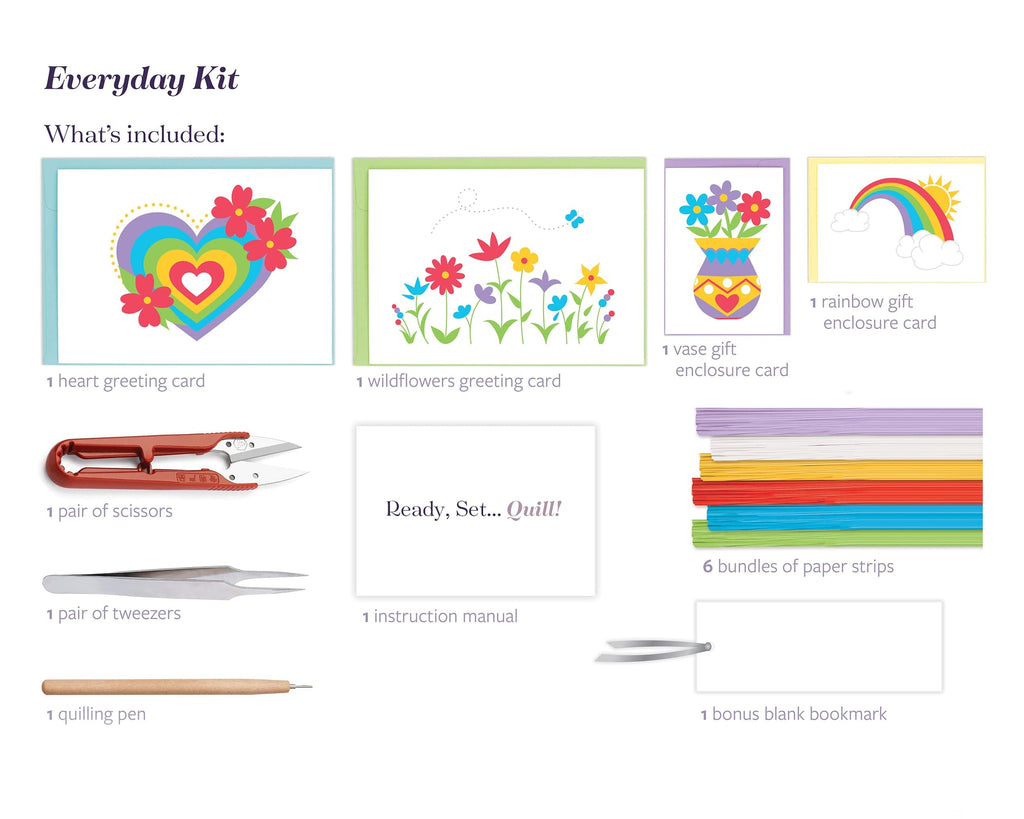 Everyday Kit

What's included:

1 heart greeting card

1 wildflowers greeting card

1 vase gift enclosure card

1 rainbow gift enclosure card

1 pair of scissors

Ready, Set... Quill!

1 instruction manual

6 bundles of paper strips

1 pair of tweezers

1 quilling pen

1 bonus blank bookmark